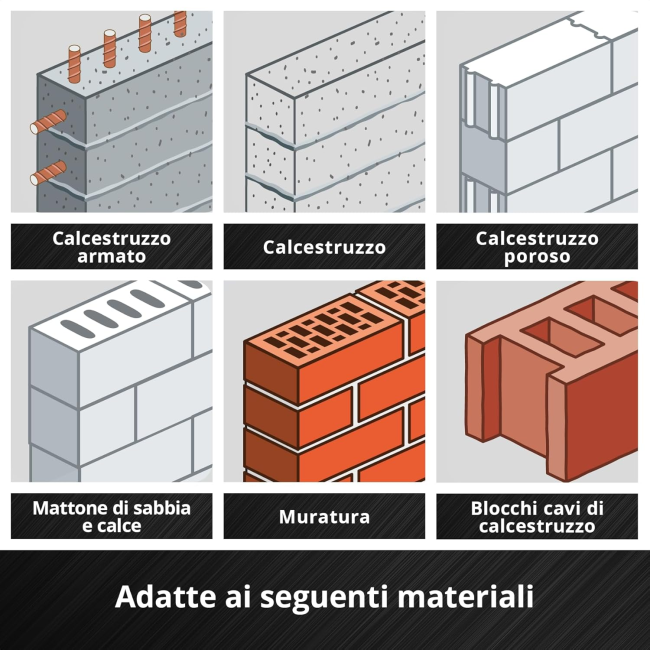 Calcestruzzo armato

Calcestruzzo

Calcestruzzo poroso

Mattone di sabbia e calce

Muratura

Blocchi cavi di calcestruzzo

Adatte ai seguenti materiali