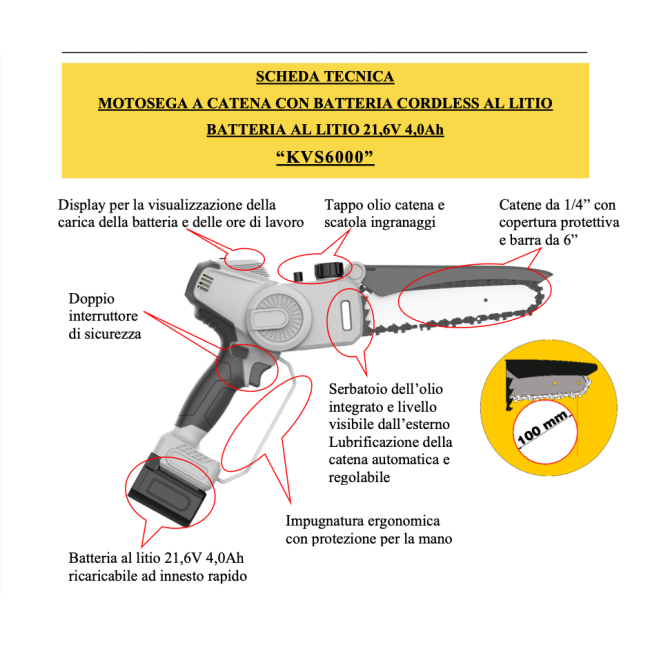 SCHEDA TECNICA

MOTOSEGA A CATENA CON BATTERIA CORDLESS AL LITIO

BATTERIA AL LITIO 21,6V 4,0Ah

“KVS6000”

Display per la visualizzazione della carica della batteria e delle ore di lavoro

Tappo olio catena e scatola ingranaggi

Catene da 1/4” con copertura protettiva e barra da 6”

Doppio interruttore di sicurezza

Serbatoio dell’olio integrato e livello visibile dall’esterno Lubrificazione della catena automatica e regolabile

100 mm.

Impugnatura ergonomica con protezione per la mano

Batteria al litio 21,6V 4,0Ah ricaricabile ad innesto rapido