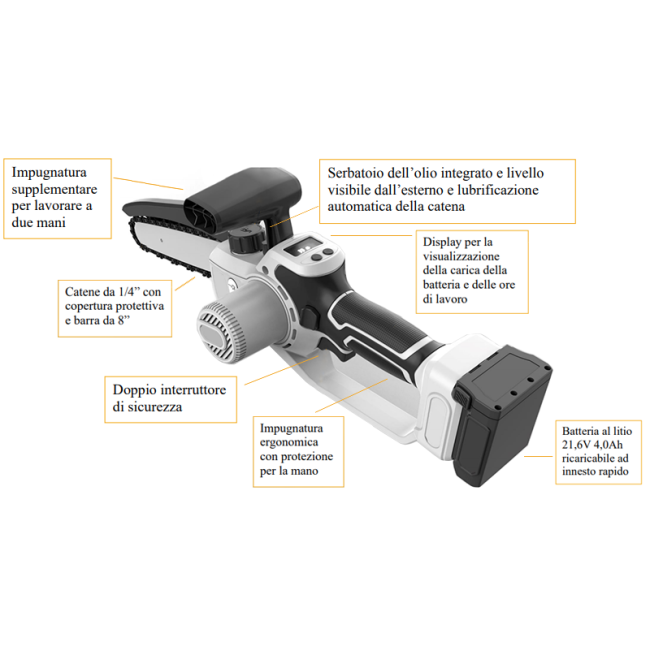 Impugnatura supplementare per lavorare a due mani

Serbatoio dell’olio integrato e livello visibile dall’esterno e lubrificazione automatica della catena

Display per la visualizzazione della carica della batteria e delle ore di lavoro

Catene da 1/4” con copertura protettiva e barra da 8”

Doppio interruttore di sicurezza

Impugnatura ergonomica con protezione per la mano

Batteria al litio 21,6V 4,0Ah ricaricabile ad innesto rapido