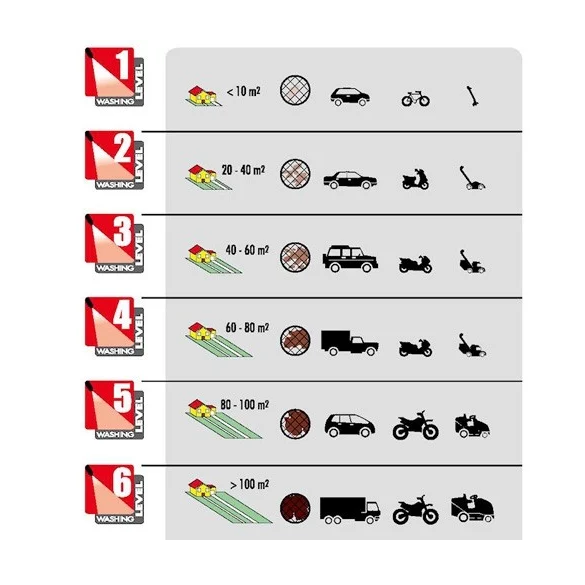 1 WASHING LEVEL
< 10 m²

2 WASHING LEVEL
20 - 40 m²

3 WASHING LEVEL
40 - 60 m²

4 WASHING LEVEL
60 - 80 m²

5 WASHING LEVEL
80 - 100 m²

6 WASHING LEVEL
> 100 m²