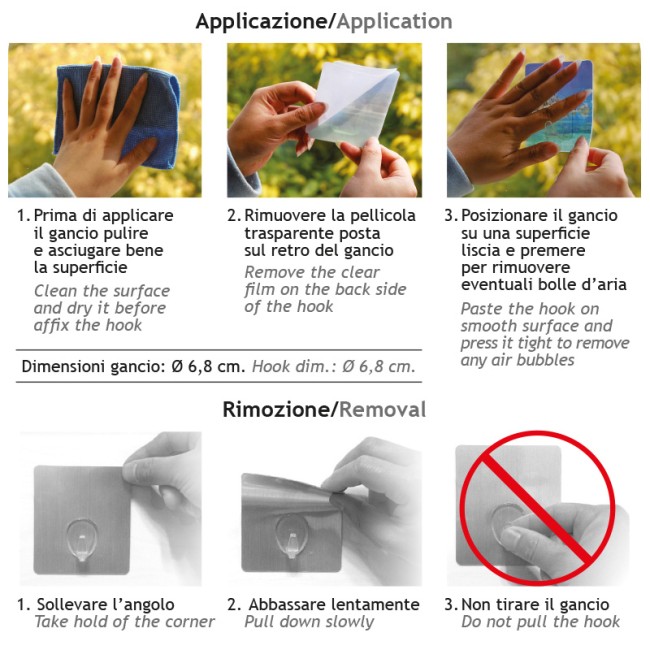 Applicazione/Application

1. Prima di applicare il gancio pulire e asciugare bene la superficie
Clean the surface and dry it before affix the hook

2. Rimuovere la pellicola trasparente posta sul retro del gancio
Remove the clear film on the back side of the hook

3. Posizionare il gancio su una superficie liscia e premere per rimuovere eventuali bolle d'aria
Paste the hook on smooth surface and press it tight to remove any air bubbles

Dimensioni gancio: Ø 6,8 cm. Hook dim.: Ø 6,8 cm.

Rimozione/Removal

1. Sollevare l'angolo
Take hold of the corner

2. Abbassare lentamente
Pull down slowly

3. Non tirare il gancio
Do not pull the hook