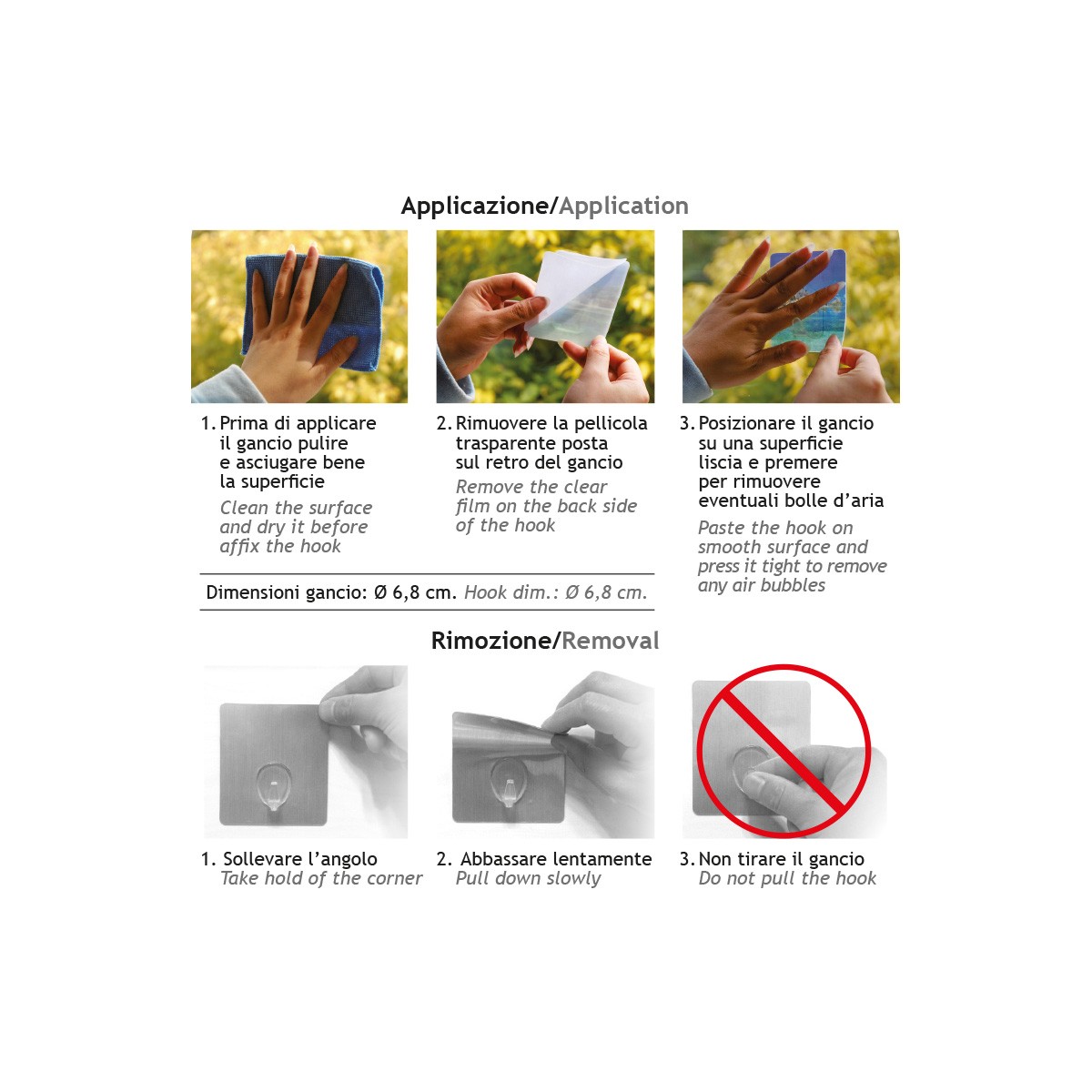 Applicazione/Application

1. Prima di applicare il gancio pulire e asciugare bene la superficie
Clean the surface and dry it before affix the hook

2. Rimuovere la pellicola trasparente posta sul retro del gancio
Remove the clear film on the back side of the hook

3. Posizionare il gancio su una superficie liscia e premere per rimuovere eventuali bolle d'aria
Paste the hook on smooth surface and press it tight to remove any air bubbles

Dimensioni gancio: Ø 6,8 cm. Hook dim.: Ø 6,8 cm.

Rimozione/Removal

1. Sollevare l'angolo
Take hold of the corner

2. Abbassare lentamente
Pull down slowly

3. Non tirare il gancio
Do not pull the hook