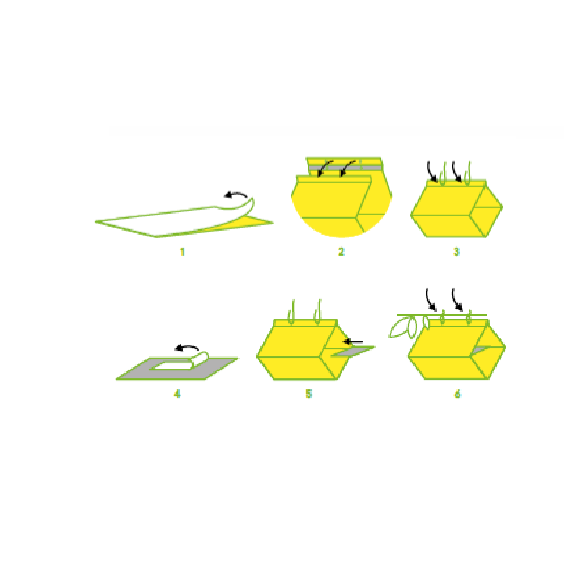 1

2

3

4

5

6