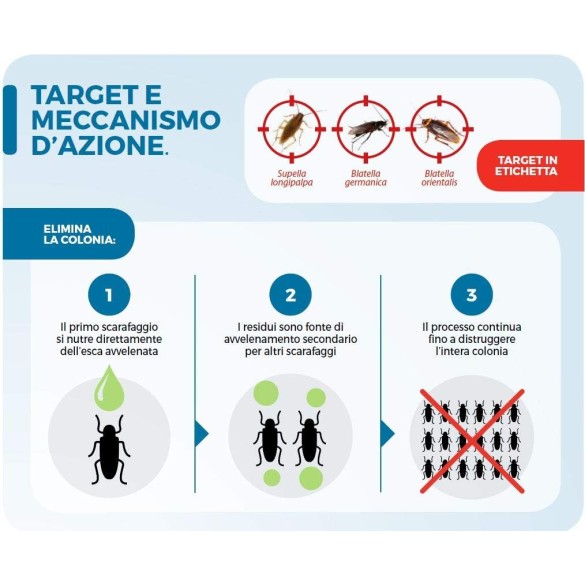 TARGET E MECCANISMO D'AZIONE.

Supella longipalpa

Blatella germanica

Blatella orientalis

TARGET IN ETICHETTA

ELIMINA LA COLONIA:

1

Il primo scarafaggio si nutre direttamente dell'esca avvelenata

2

I residui sono fonte di avvelenamento secondario per altri scarafaggi

3

Il processo continua fino a distruggere l'intera colonia