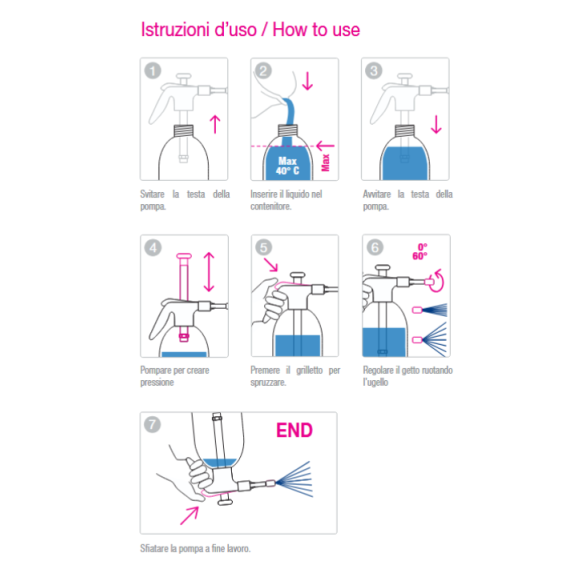 Istruzioni d'uso / How to use

1

Svitare la testa della pompa.

2

Max 40° C

Max

Inserire il liquido nel contenitore.

3

Avvitare la testa della pompa.

4

Pompare per creare pressione

5

Premere il grilletto per spruzzare.

6

0°
60°

Regolare il getto ruotando l'ugello

7

END

Sfiatare la pompa a fine lavoro.