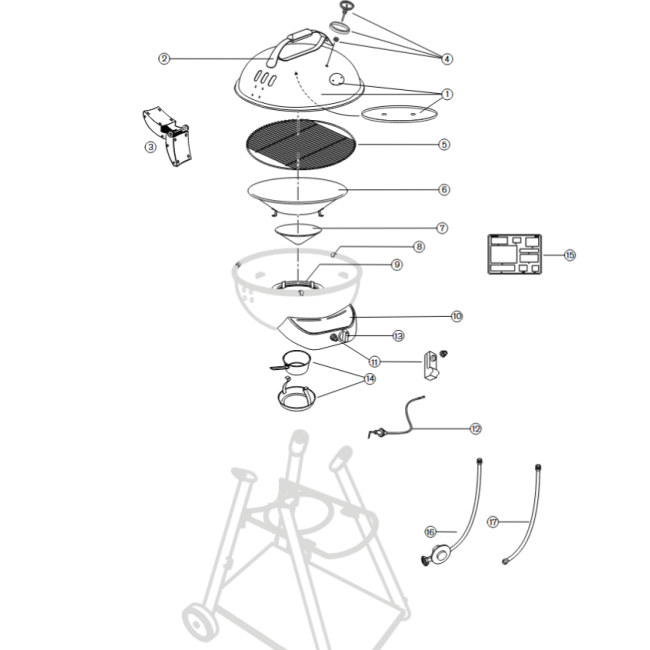 4
2
1
3
5
6
7
8
15
9
10
13
11
14
12
16
17